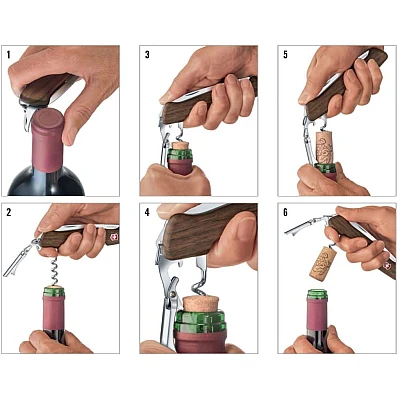 1

3

5

2

4

6