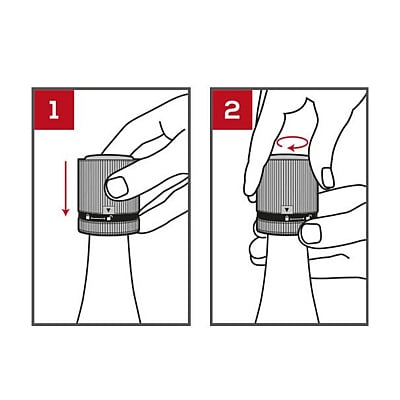 1

2